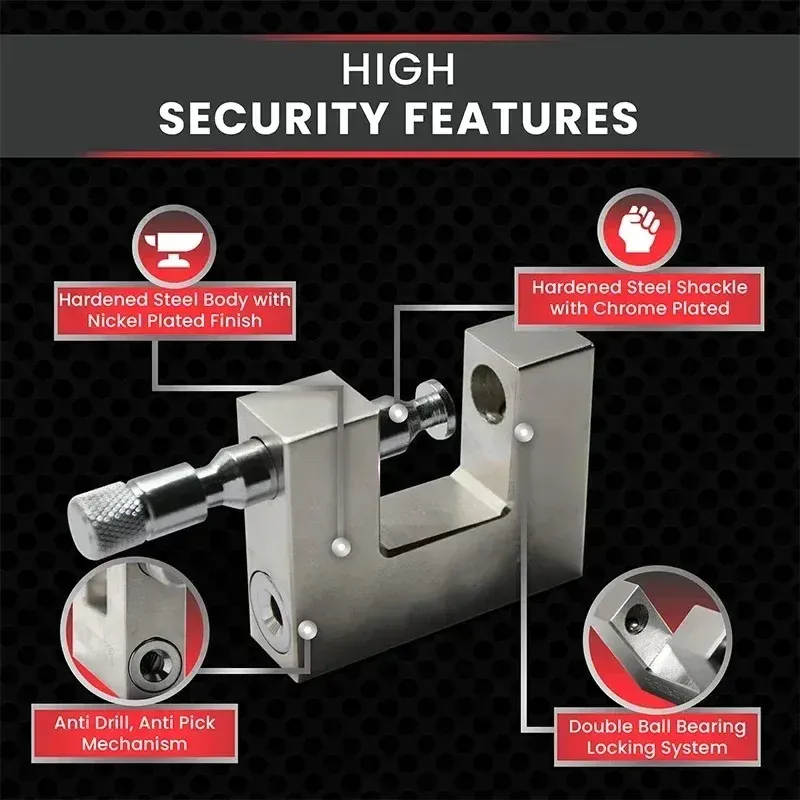 HIGH
SECURITY FEATURES

Hardened Steel Body with Nickel Plated Finish

Hardened Steel Shackle with Chrome Plated

Anti Drill, Anti Pick Mechanism

Double Ball Bearing Locking System